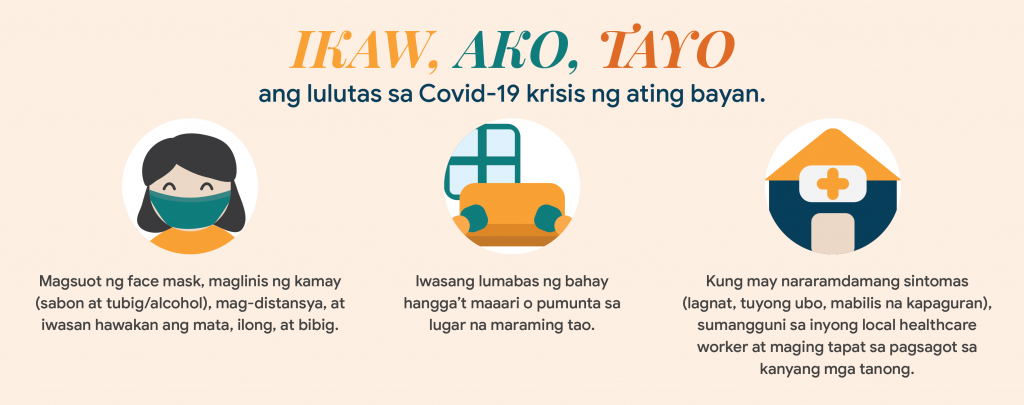 IKAW, AKO, TAYO
ang lulutas sa Covid-19 krisis ng ating bayan.

Magsuot ng face mask, maglinis ng kamay (sabon at tubig/alcohol), mag-distansya, at iwasan hawakan ang mata, ilong, at bibig.

Iwasang lumabas ng bahay hangga't maaari o pumunta sa lugar na maraming tao.

Kung may nararamdamang sintomas (lagnat, tuyong ubo, mabilis na kapaguran), sumangguni sa inyong local healthcare worker at maging tapat sa pagsagot sa kanyang mga tanong.